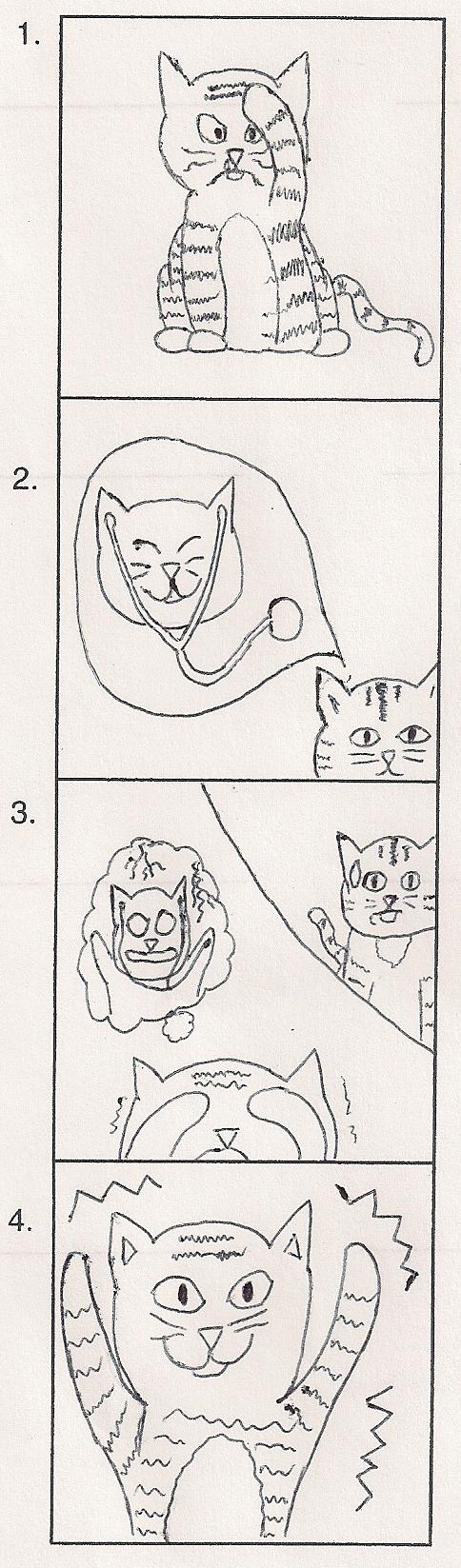 1.

2.

3.

4.